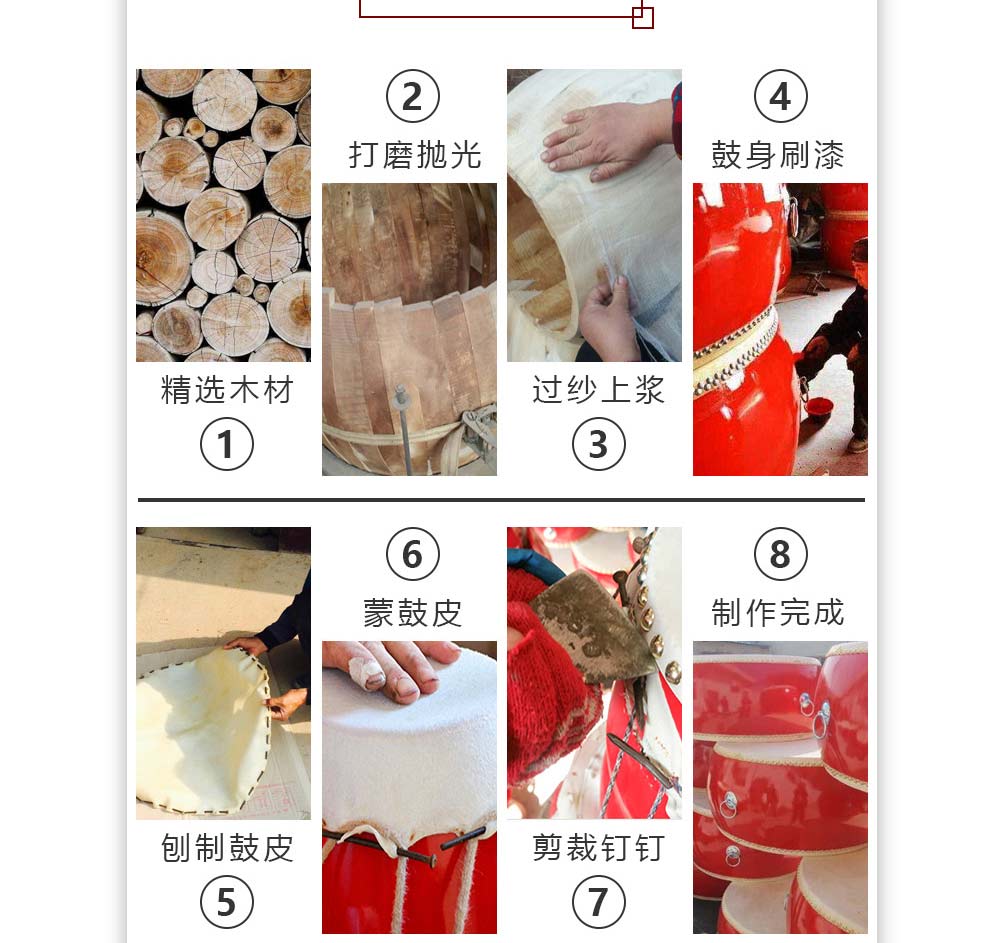 精选木材
1

2
打磨抛光

过纱上浆
3

4
鼓身刷漆

刨制鼓皮
5

6
蒙鼓皮

剪裁钉钉
7

8
制作完成